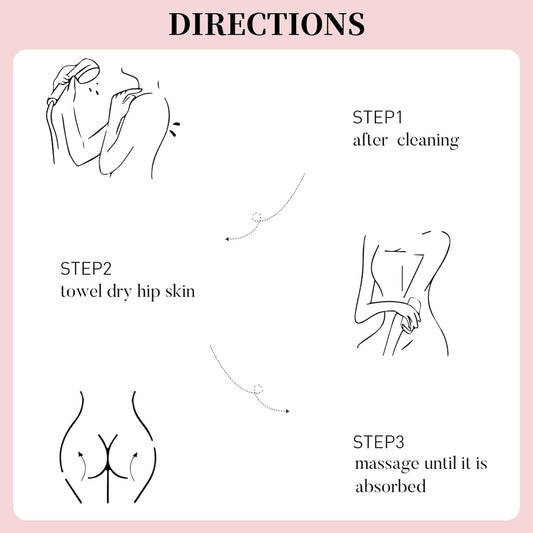 DIRECTIONS

STEP1
after cleaning

STEP2
towel dry hip skin

STEP3
massage until it is absorbed