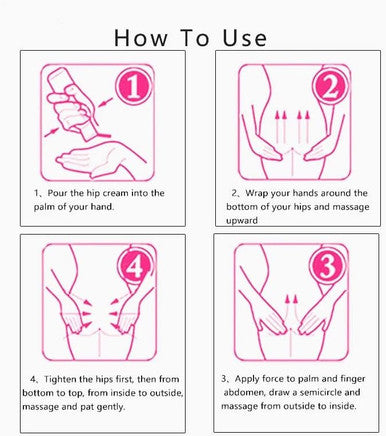 How To Use

1

1、Pour the hip cream into the palm of your hand.

2

2、Wrap your hands around the bottom of your hips and massage upward

4

4、Tighten the hips first, then from bottom to top, from inside to outside, massage and pat gently.

3

3、Apply force to palm and finger abdomen, draw a semicircle and massage from outside to inside.